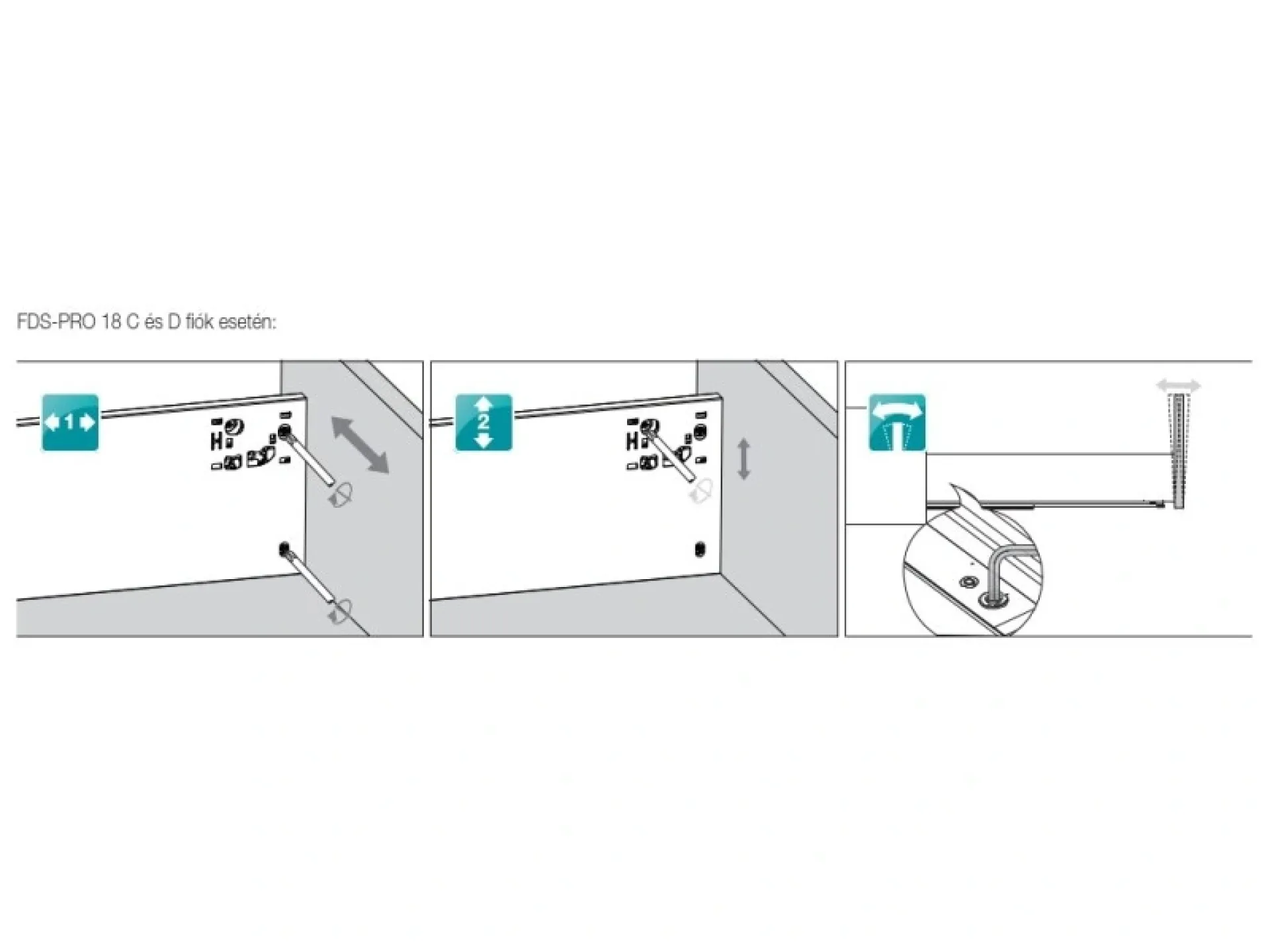 FDS-PRO 18 C és D fiók esetén:

1

H

2

H