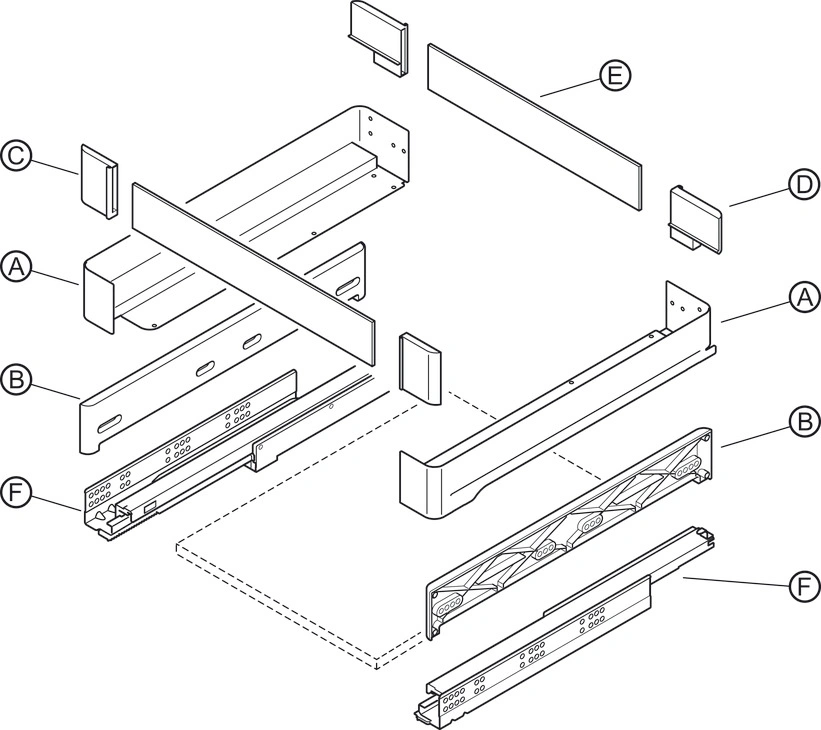 E
C
D
A
A
B
B
F
F