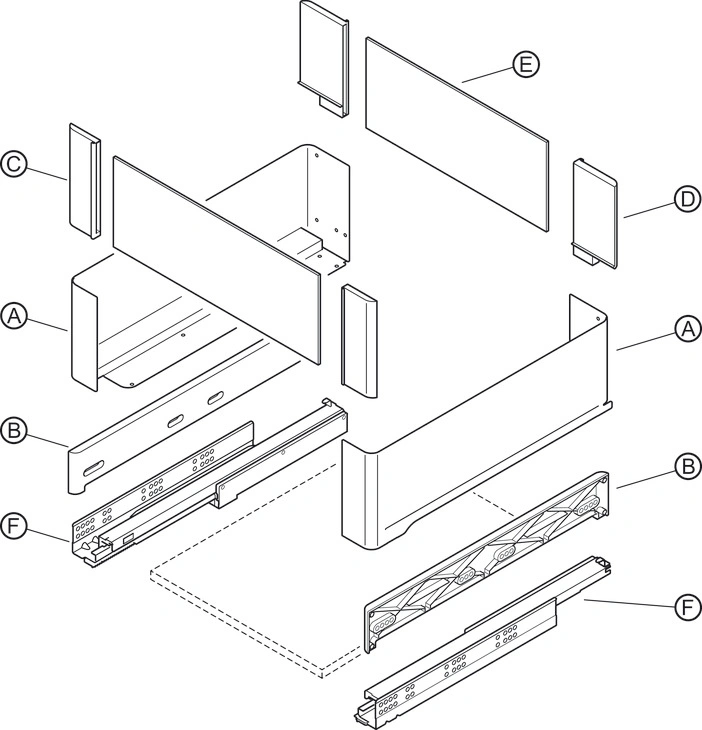 E
C
D
A
A
B
B
F
F