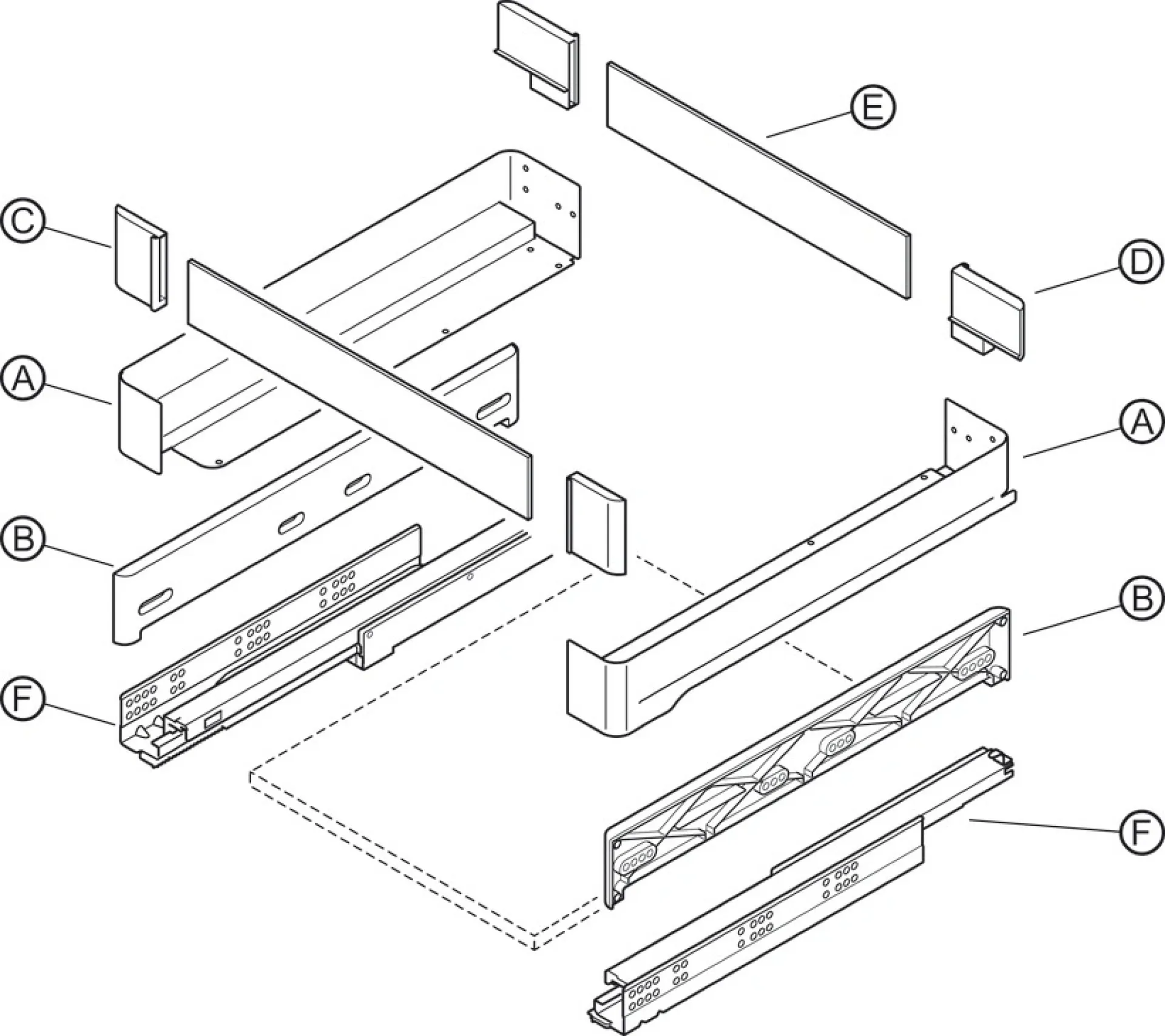 E
C
D
A
A
B
B
F
F